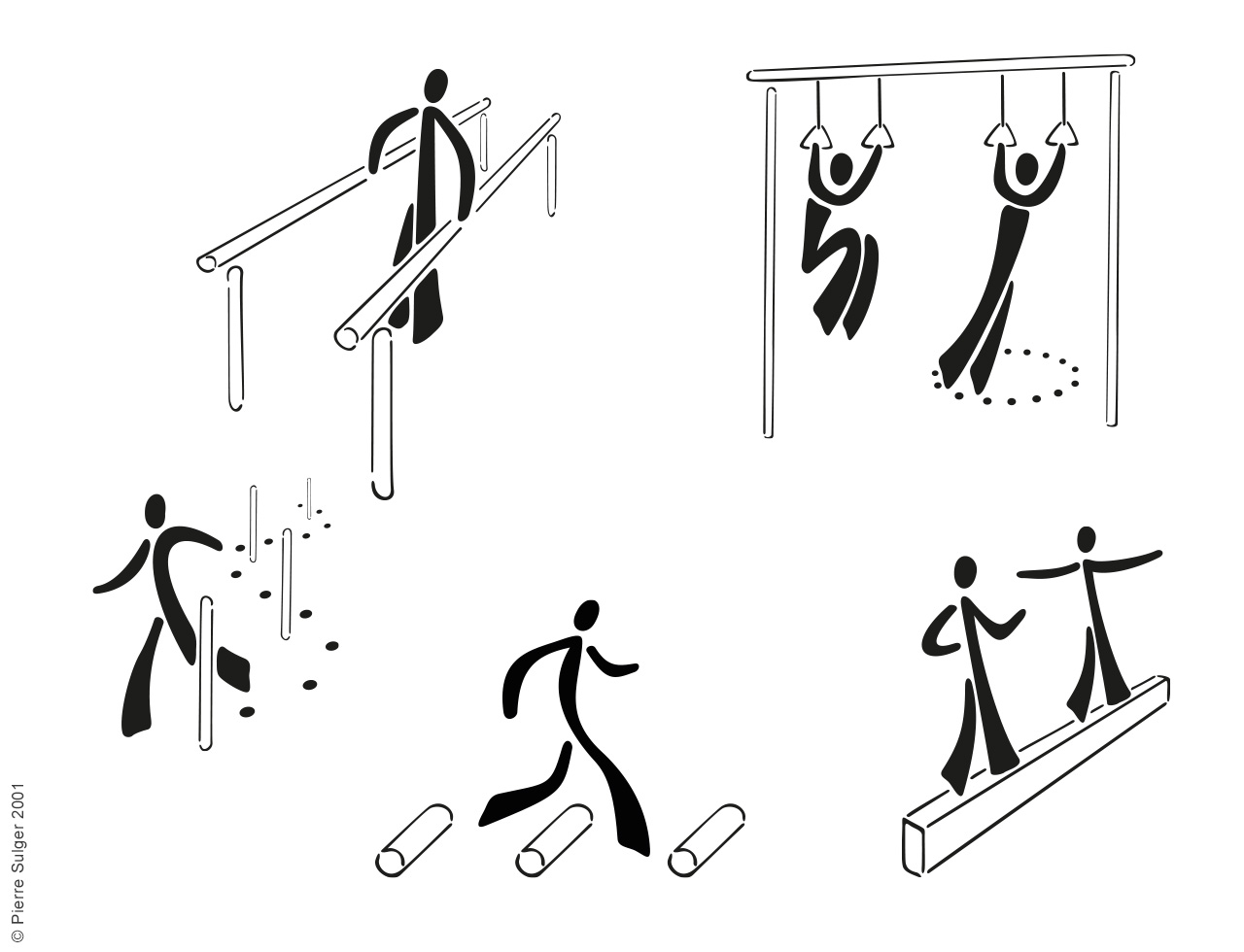 © Pierre Sulger 2001